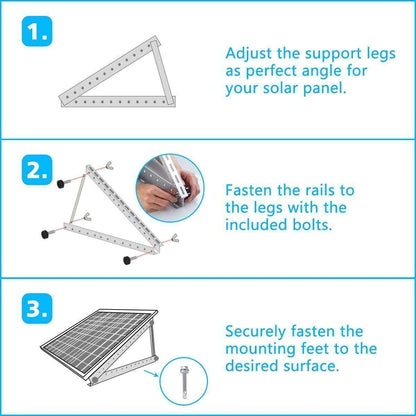 1.

Adjust the support legs as perfect angle for your solar panel.

2.

Fasten the rails to the legs with the included bolts.

3.

Securely fasten the mounting feet to the desired surface.