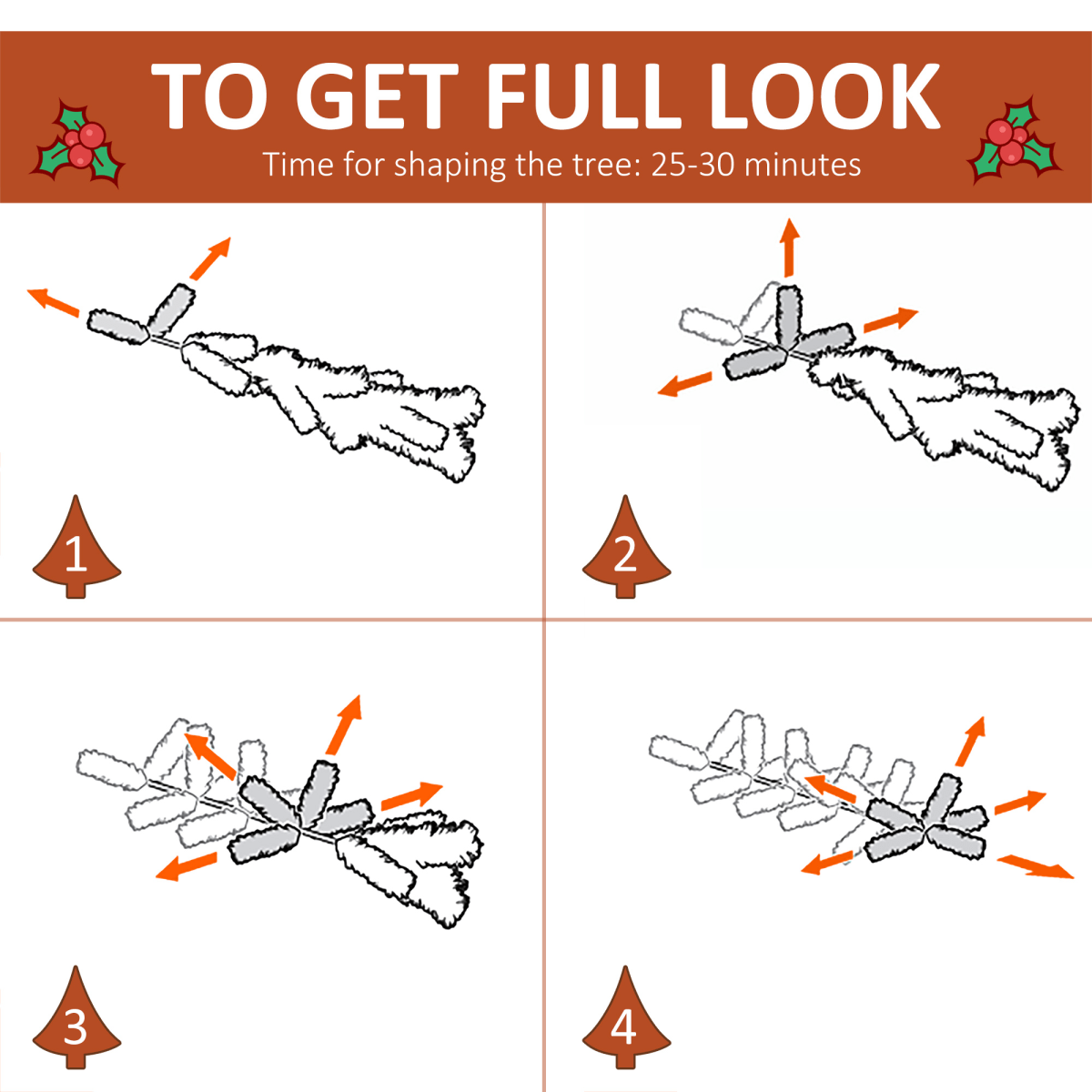 TO GET FULL LOOK

Time for shaping the tree: 25-30 minutes

1

2

3

4