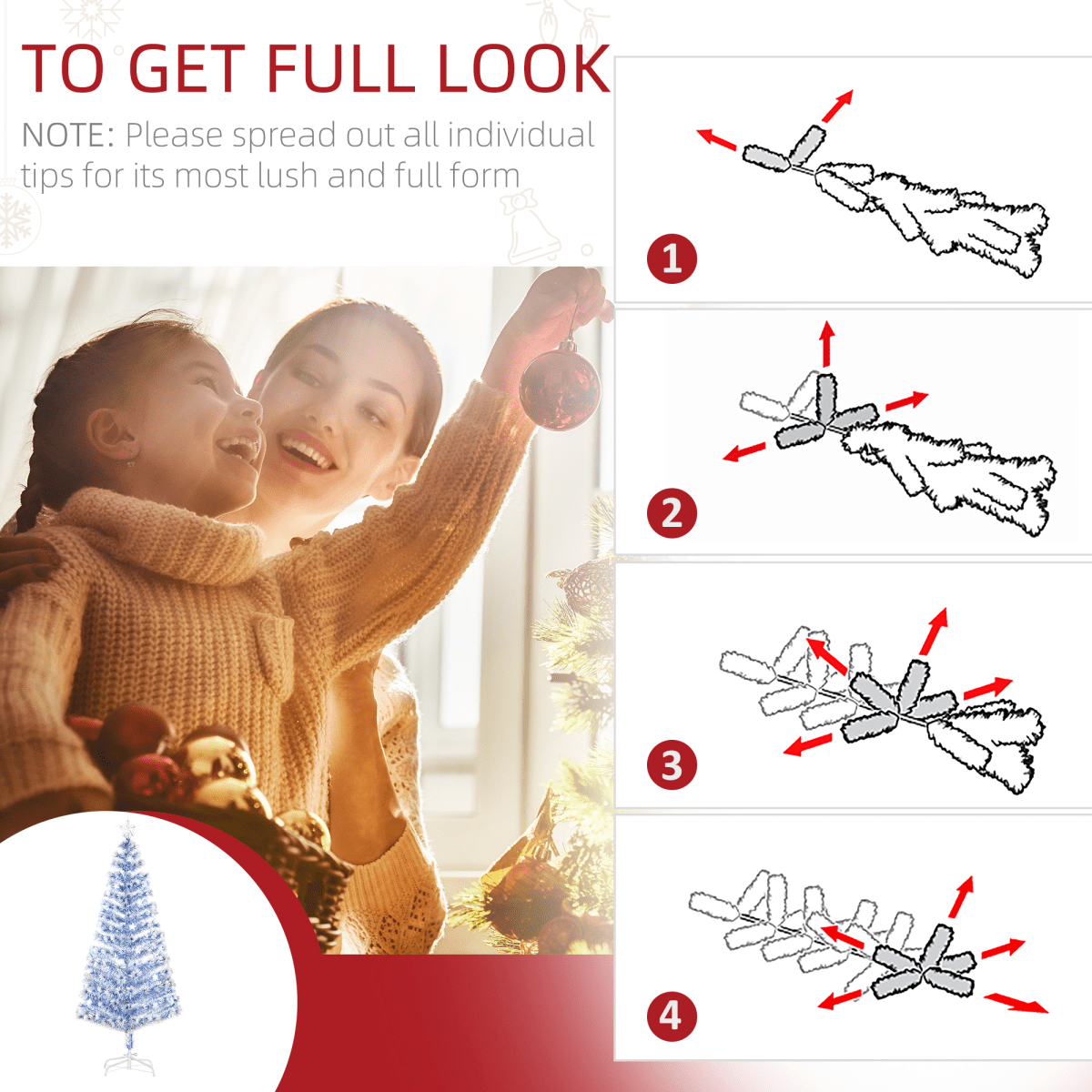 TO GET FULL LOOK

NOTE: Please spread out all individual tips for its most lush and full form

1

2

3

4