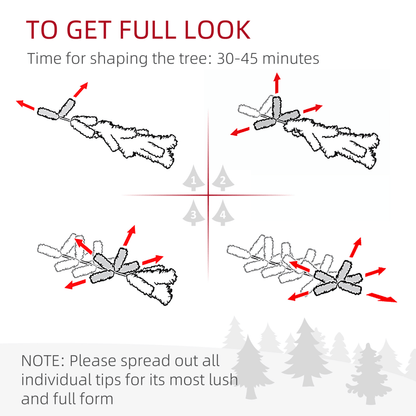 TO GET FULL LOOK

Time for shaping the tree: 30-45 minutes

1

2

3

4

NOTE: Please spread out all individual tips for its most lush and full form