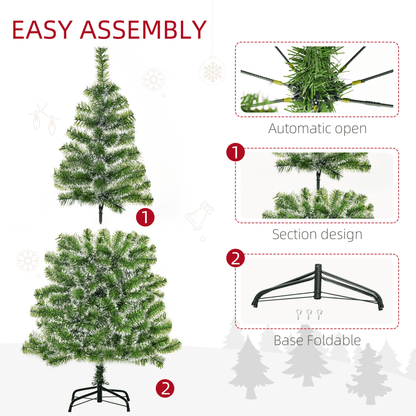 EASY ASSEMBLY

1

2

Automatic open

1

Section design

2

Base Foldable