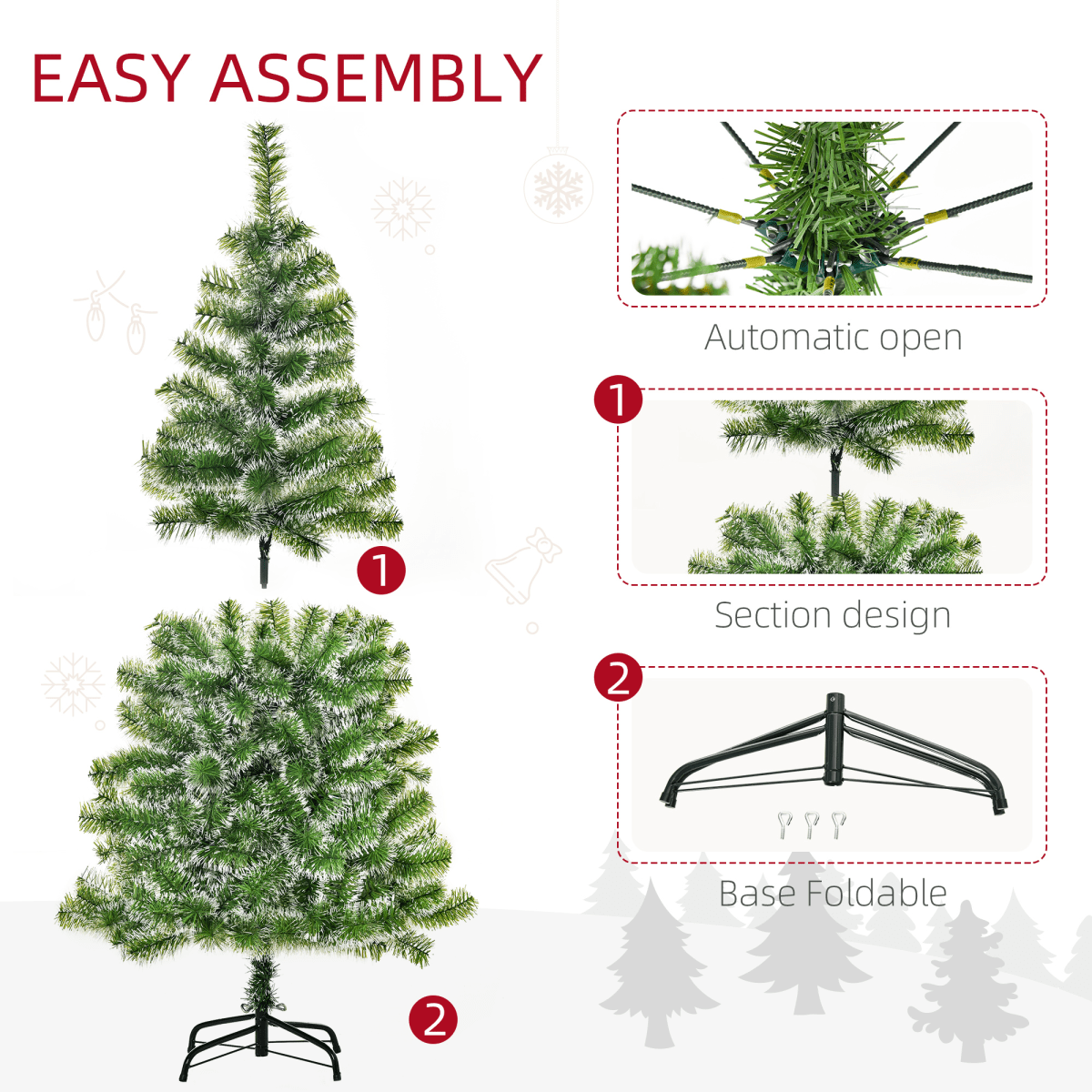 EASY ASSEMBLY

1

2

Automatic open

1

Section design

2

Base Foldable