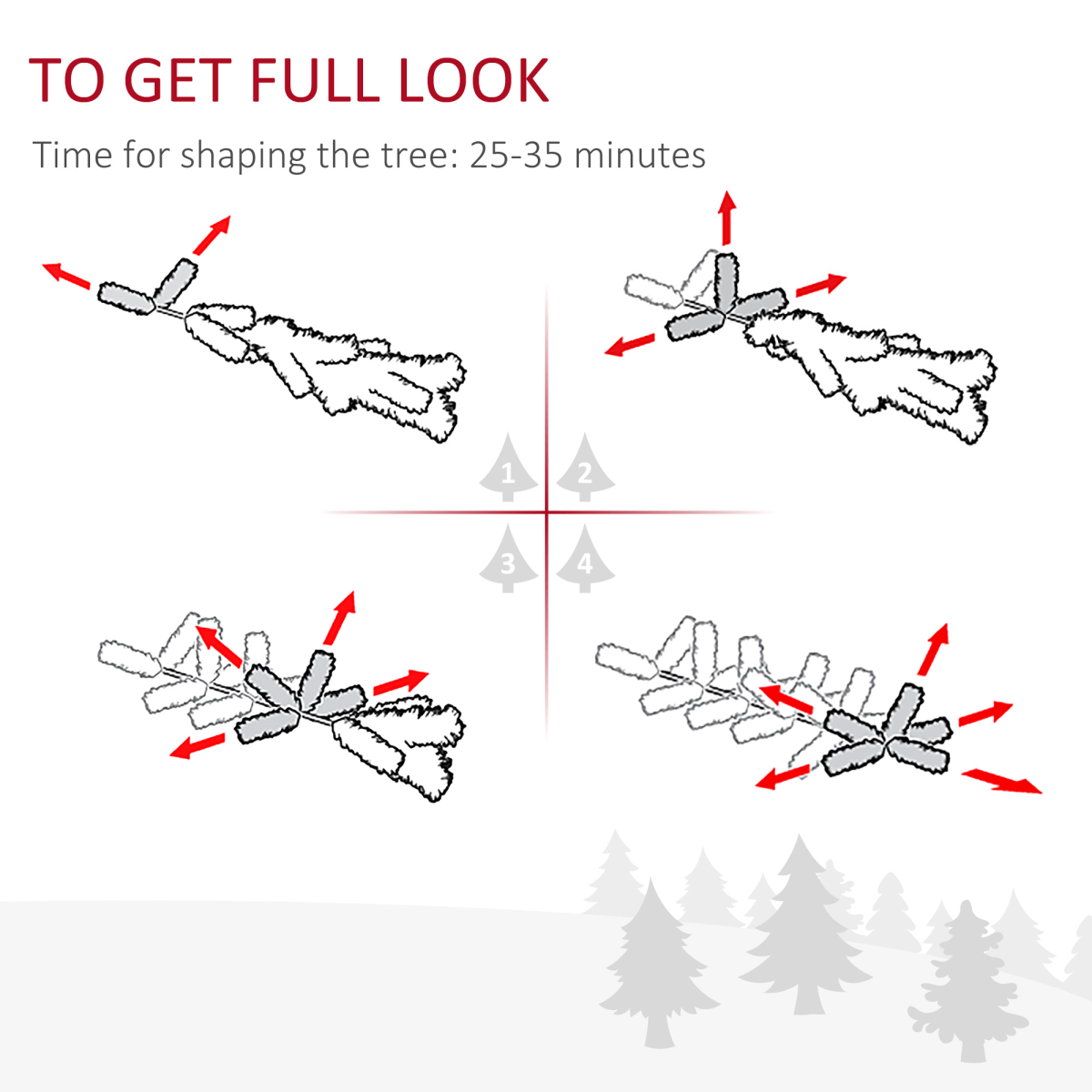 TO GET FULL LOOK

Time for shaping the tree: 25-35 minutes

1 2
3 4