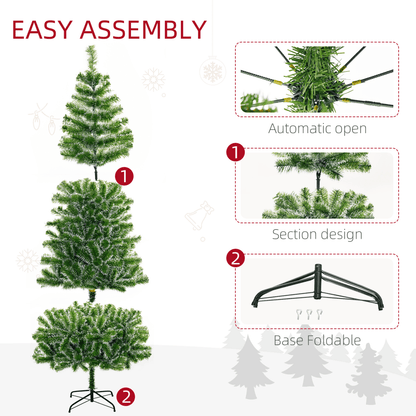 EASY ASSEMBLY

1

2

Automatic open

1

Section design

2

Base Foldable