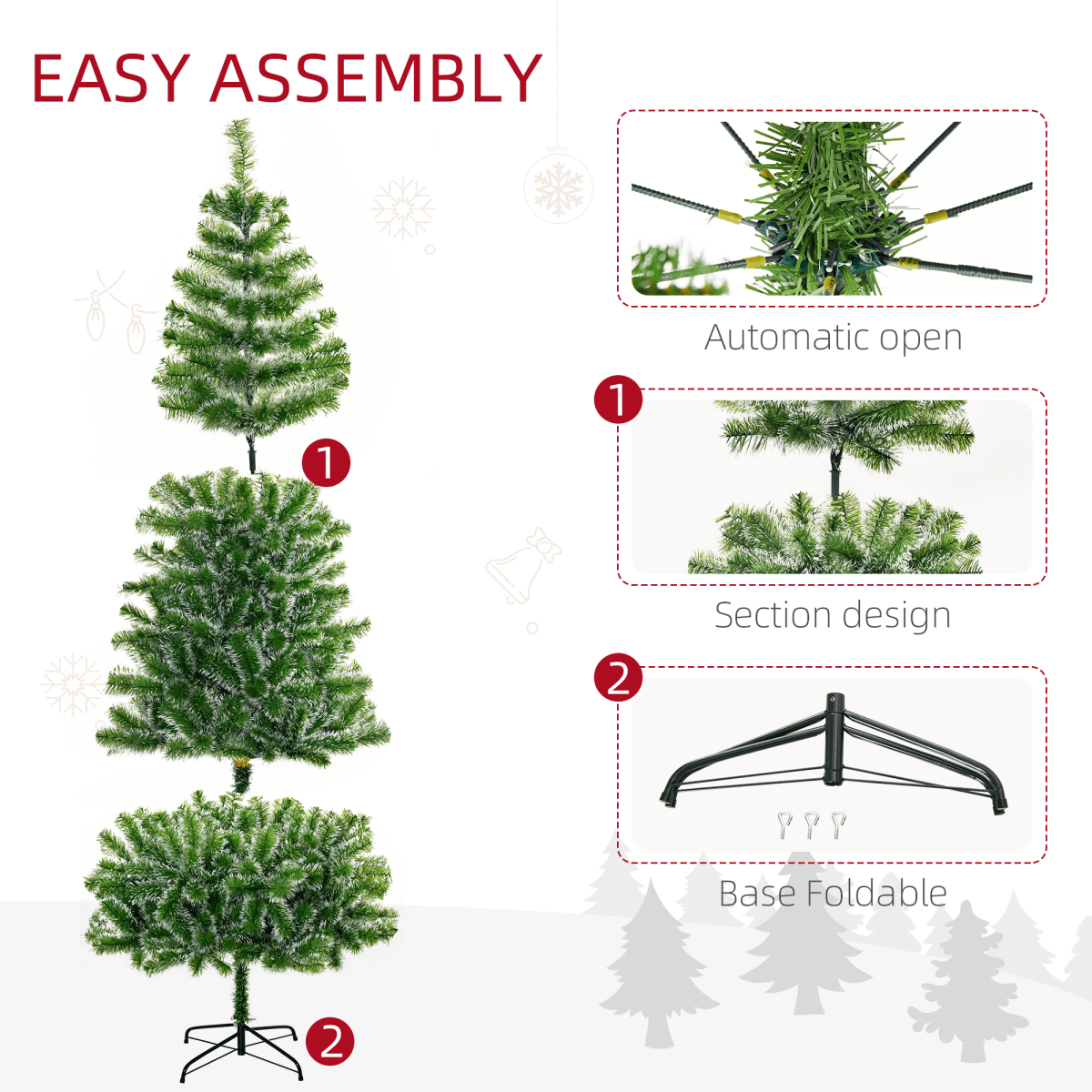 EASY ASSEMBLY

1

2

Automatic open

1

Section design

2

Base Foldable