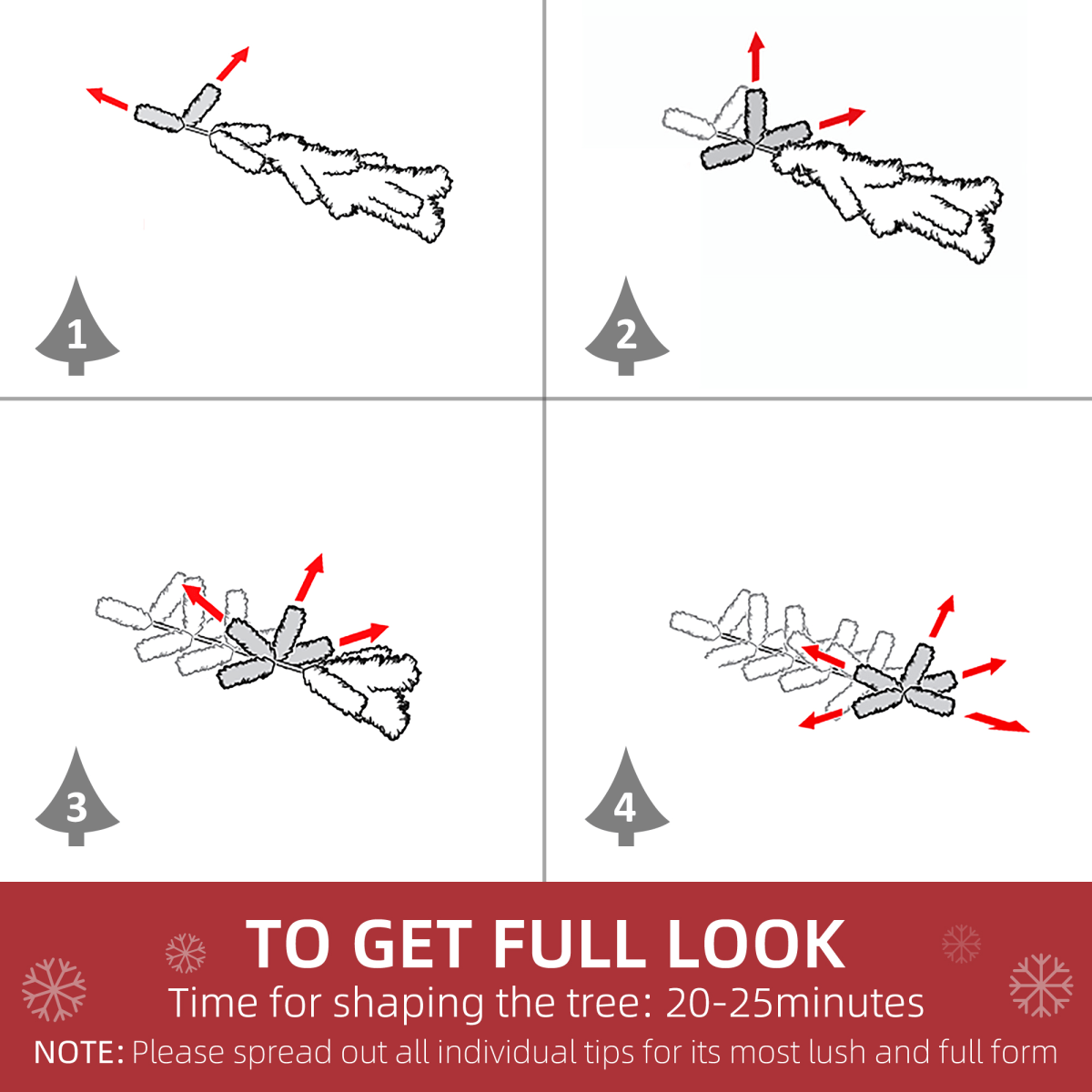 1

2

3

4

TO GET FULL LOOK

Time for shaping the tree: 20-25minutes

NOTE: Please spread out all individual tips for its most lush and full form