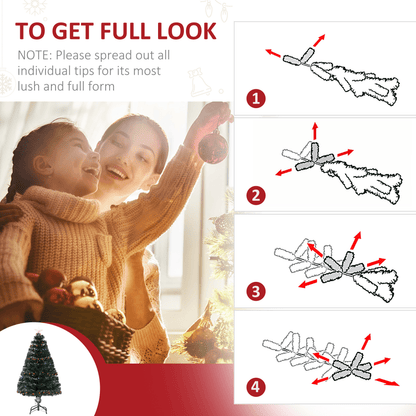 TO GET FULL LOOK

NOTE: Please spread out all individual tips for its most lush and full form

1

2

3

4